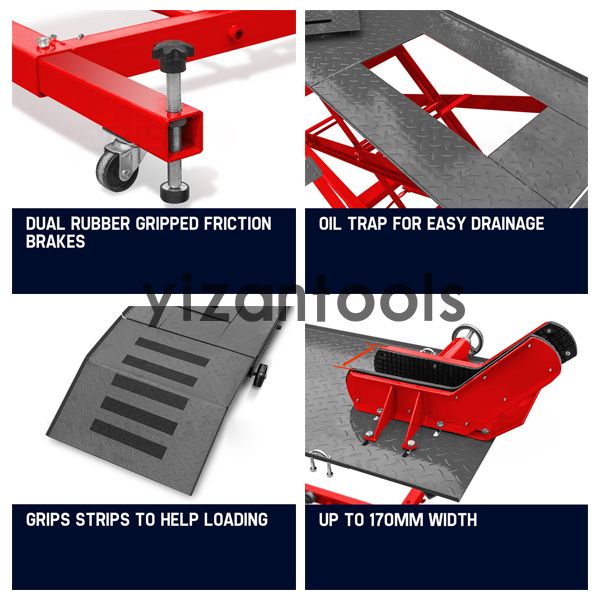 DUAL RUBBER GRIPPED FRICTION BRAKES

OIL TRAP FOR EASY DRAINAGE

yizantools

GRIPS STRIPS TO HELP LOADING

UP TO 170MM WIDTH